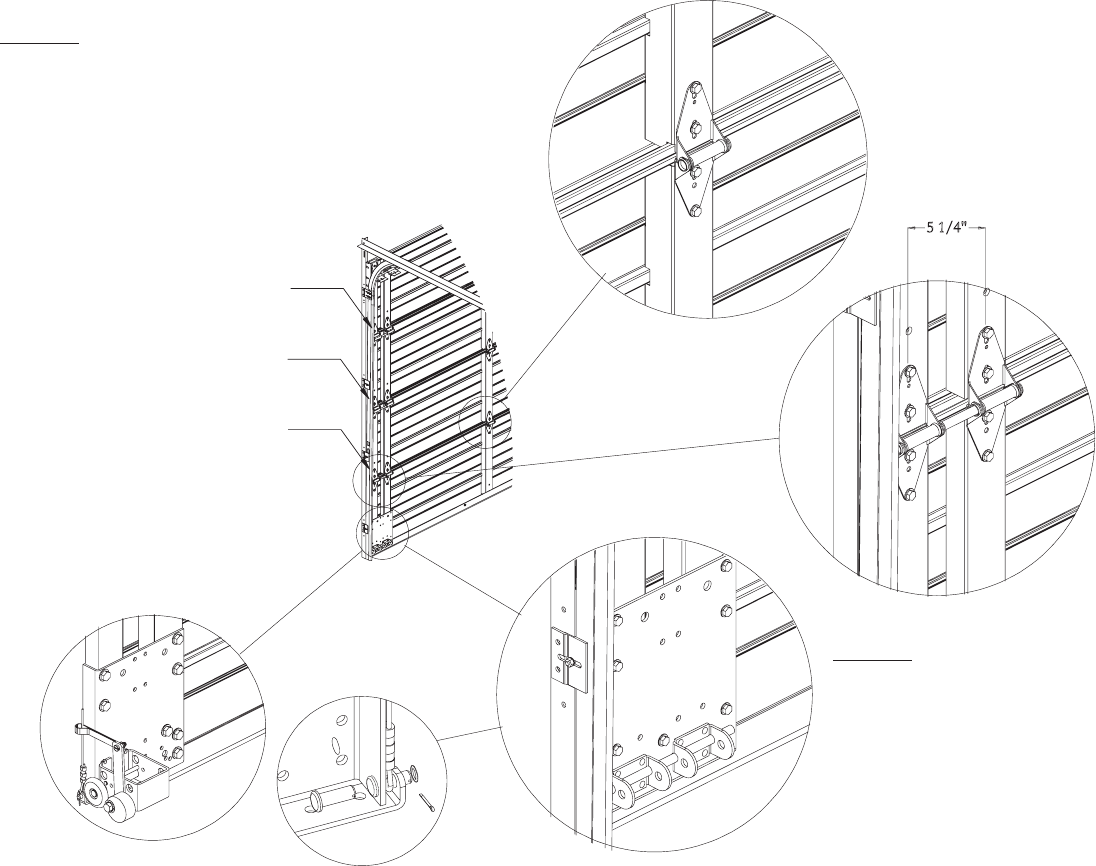 5 1/4"